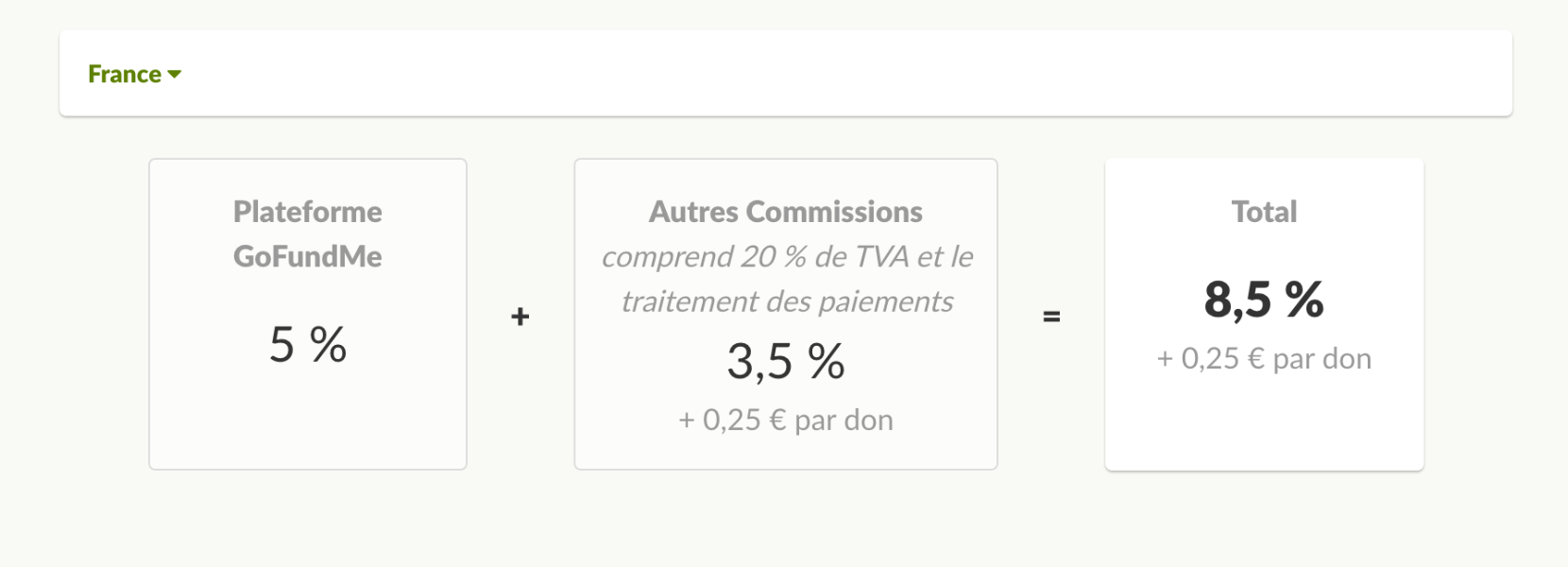 France

Plateforme GoFundMe

5 %

+

Autres Commissions
comprend 20 % de TVA et le traitement des paiements

3,5 %

+ 0,25 € par don

=

Total

8,5 %

+ 0,25 € par don